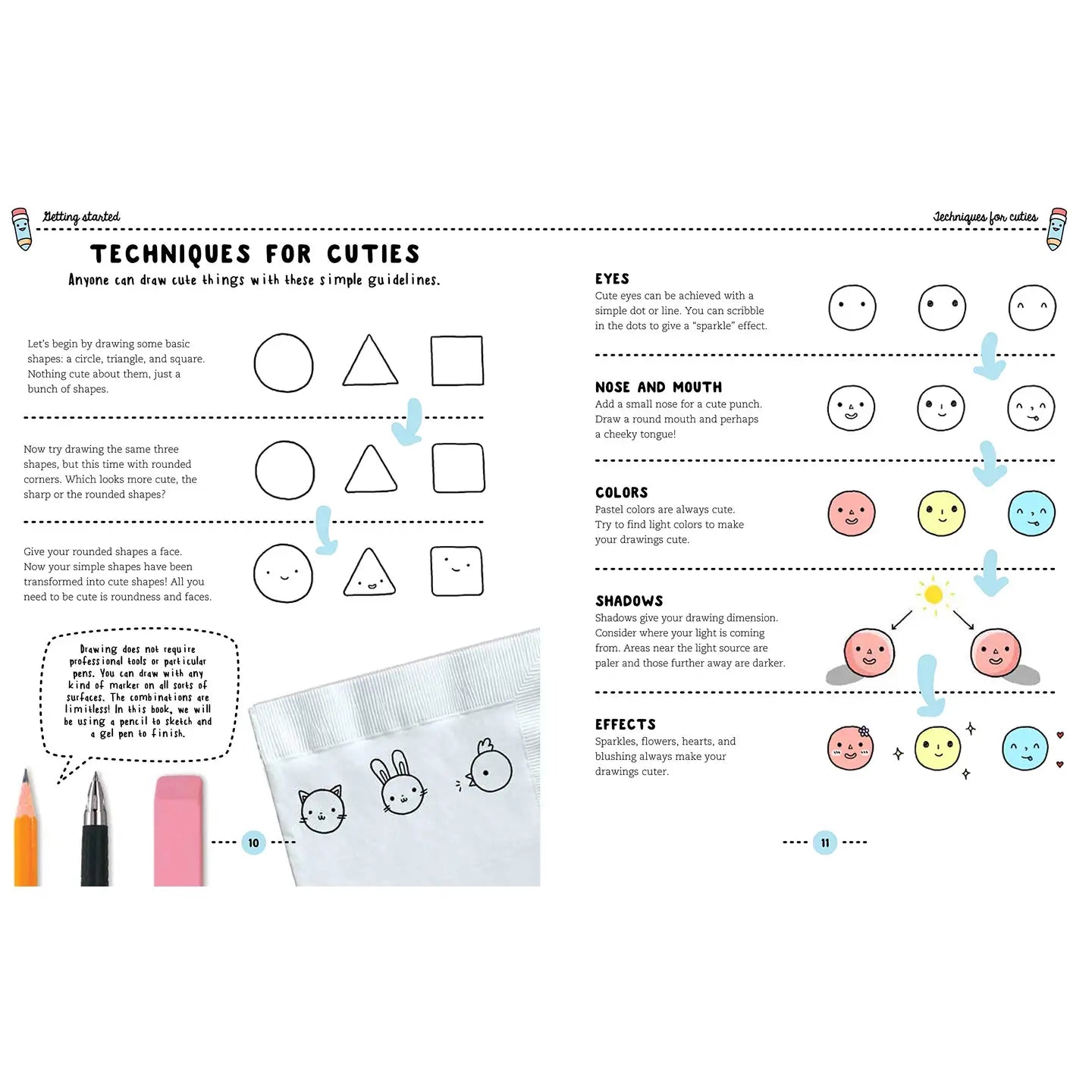 Getting started

TECHNIQUES FOR CUTIES

Anyone can draw cute things with these simple guidelines.

Let's begin by drawing some basic shapes: a circle, triangle, and square. Nothing cute about them, just a bunch of shapes.

Now try drawing the same three shapes, but this time with rounded corners. Which looks more cute, the sharp or the rounded shapes?

Give your rounded shapes a face. Now your simple shapes have been transformed into cute shapes! All you need to be cute is roundness and faces.

Drawing does not require professional tools or particular pens. You can draw with any kind of marker on all sorts of surfaces. The combinations are limitless! In this book, we will be using a pencil to sketch and a gel pen to finish.

10

Techniques for cuties

EYES
Cute eyes can be achieved with a simple dot or line. You can scribble in the dots to give a "sparkle" effect.

NOSE AND MOUTH
Add a small nose for a cute punch. Draw a round mouth and perhaps a cheeky tongue!

COLORS
Pastel colors are always cute. Try to find light colors to make your drawings cute.

SHADOWS
Shadows give your drawing dimension. Consider where your light is coming from. Areas near the light source are paler and those further away are darker.

EFFECTS
Sparkles, flowers, hearts, and blushing always make your drawings cuter.

11